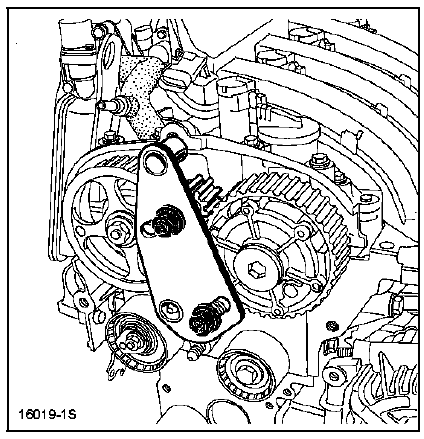 16019-1S