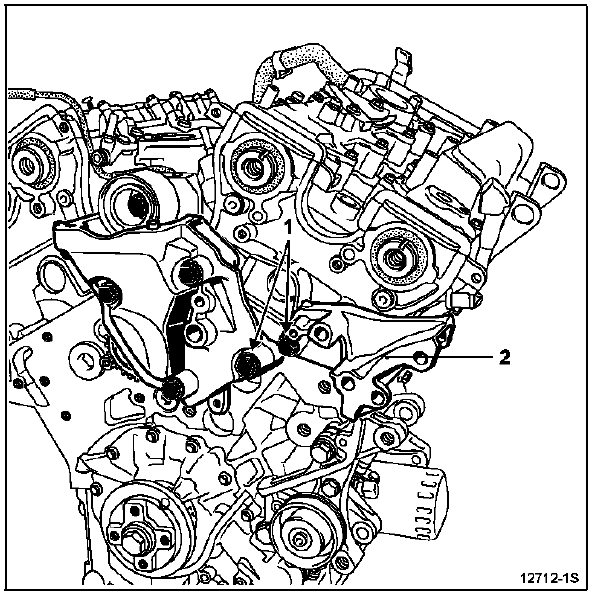 1
2
12712-1S