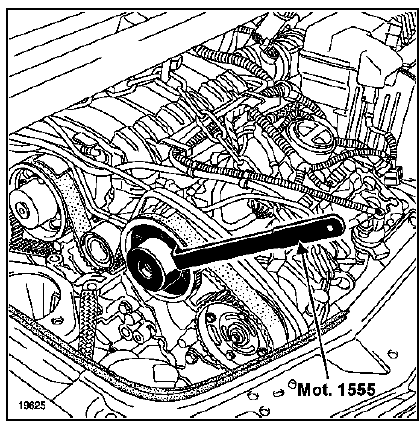 Mot. 1555

19625