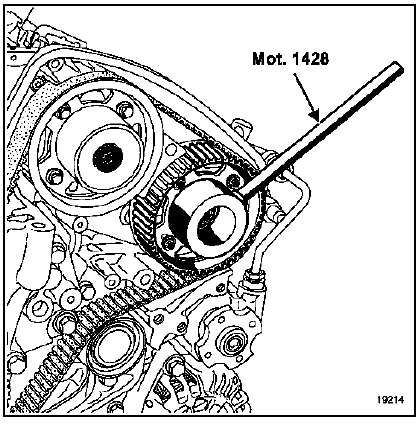 Mot. 1428

19214