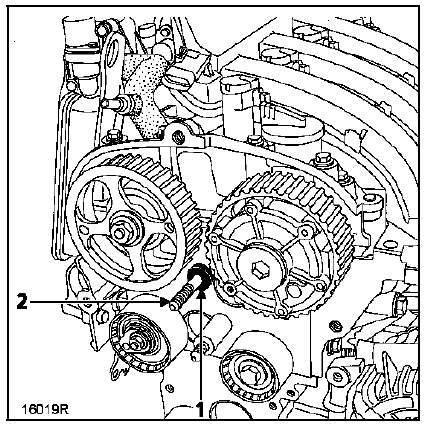 2
1
16019R