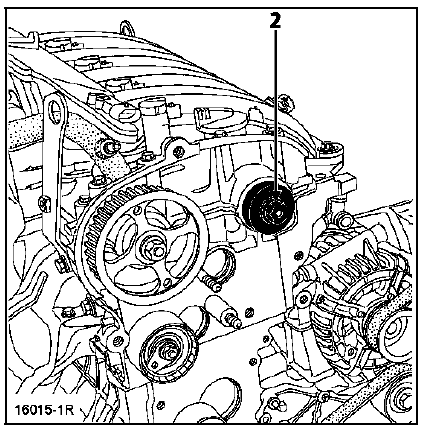 2

16015-1R