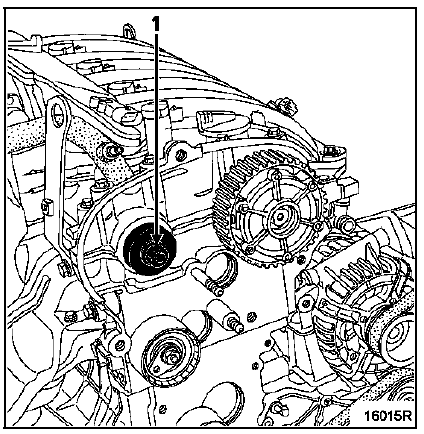 1

16015R