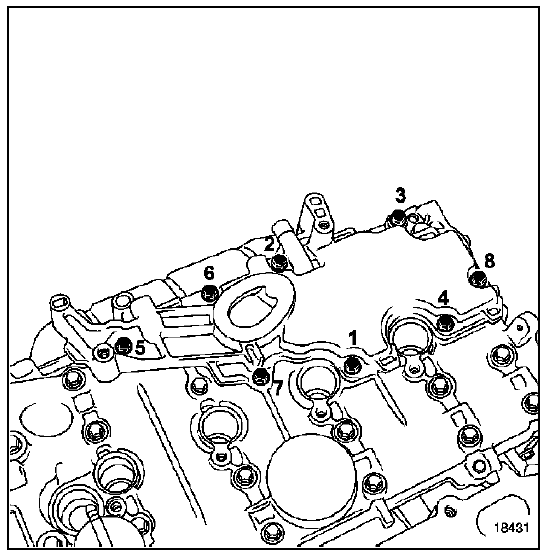 3
2
8
6
4
1
5
7
18431