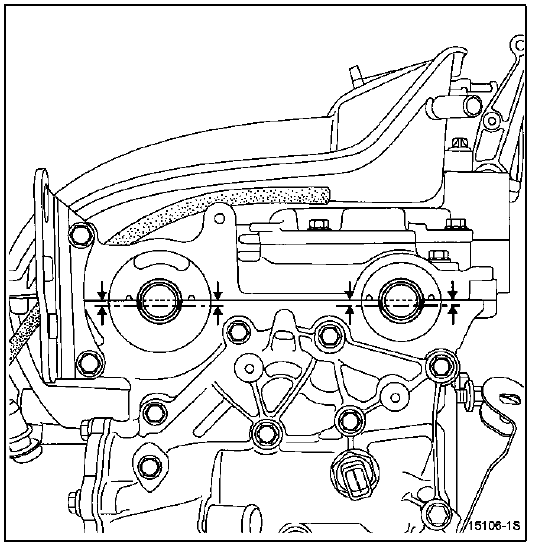 15106-1S