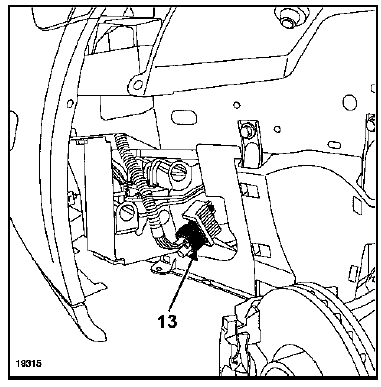 13

19315