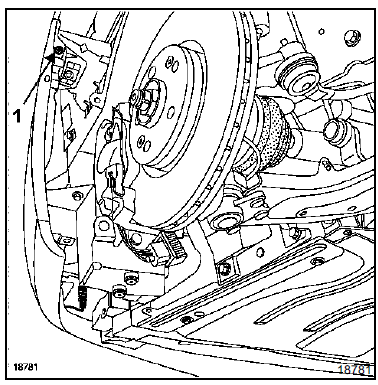 1

18781

18781