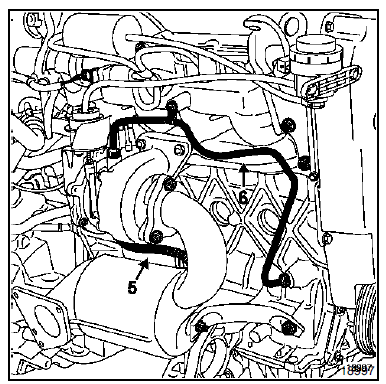 6
5
18997