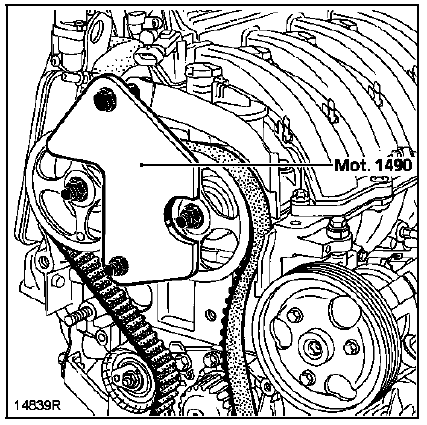 Mot. 1490

14839R