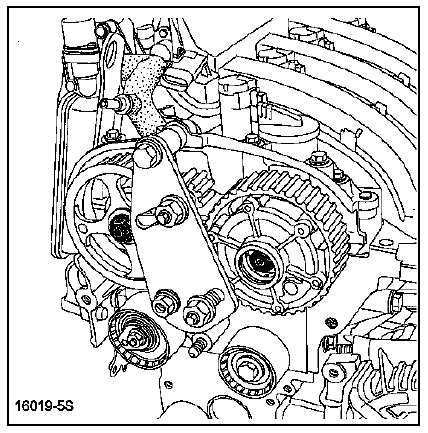 16019-5S