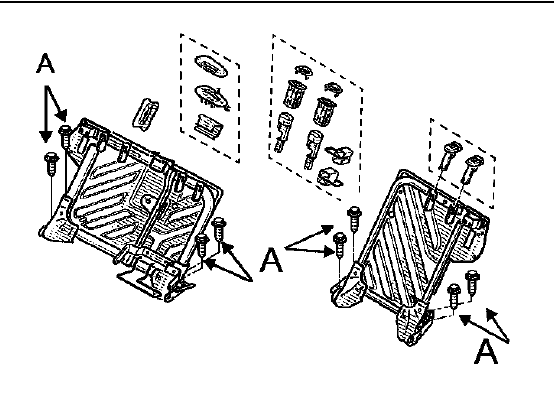 A

A

A