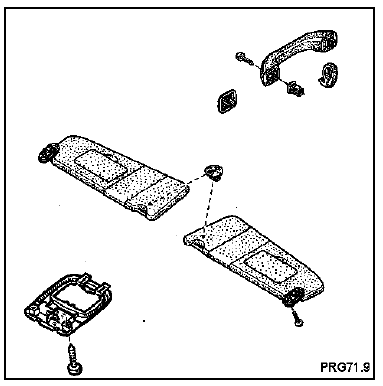 PRG71.9