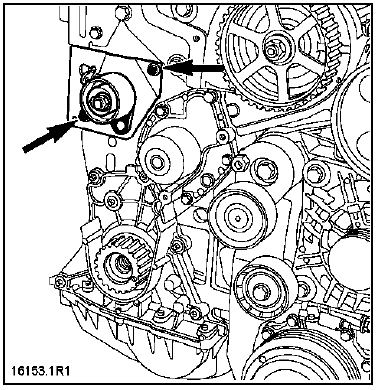 16153.1R1