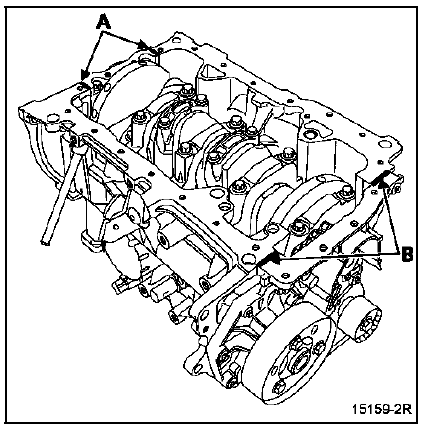 A
B
15159-2R