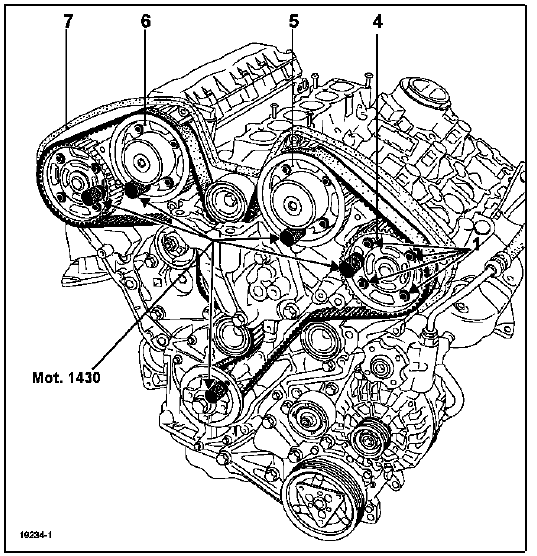 7
6
5
4
1
Mot. 1430
19234-1