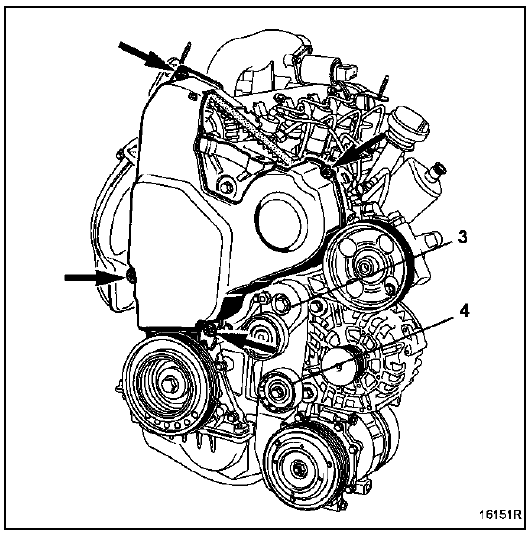 3

4

16151R