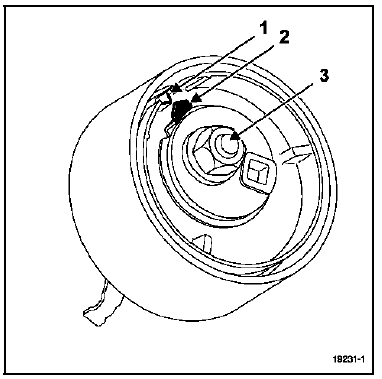 1
2
3
19231-1