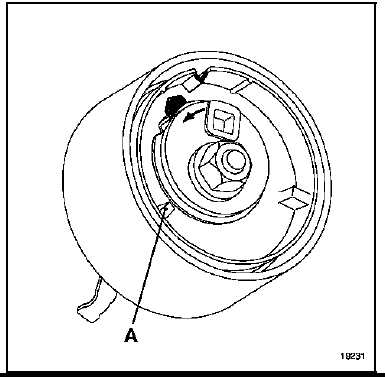 A

19231