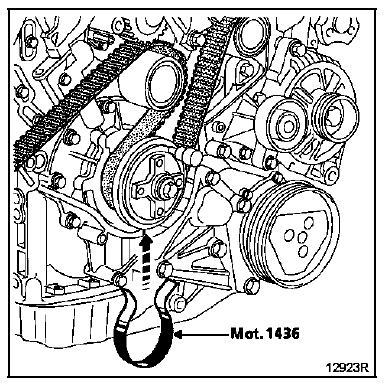 Mot. 1436

12923R