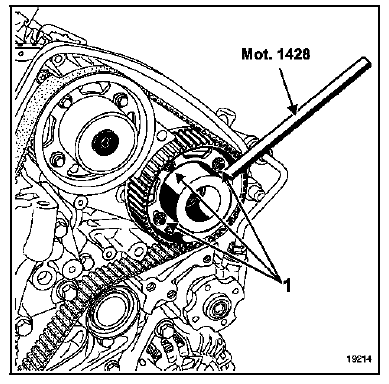 Mot. 1428

1

19214