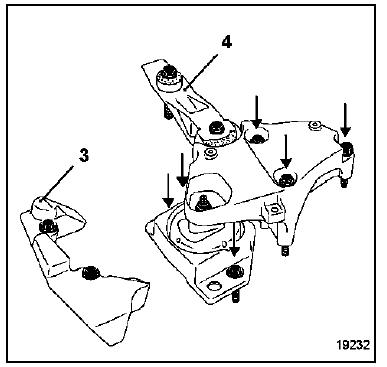 4

3

19232