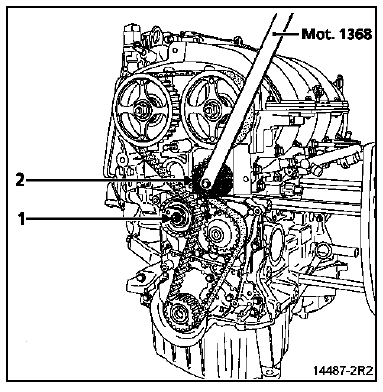 Mot. 1368

2

1

14487-2R2