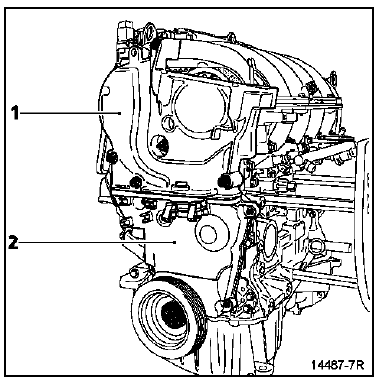 1

2

14487-7R