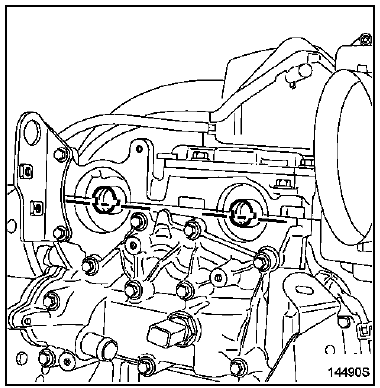 14490S