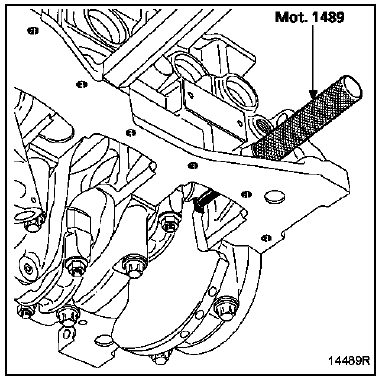 Mot. 1489

14489R