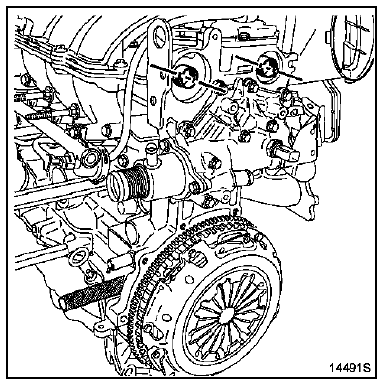 14491S