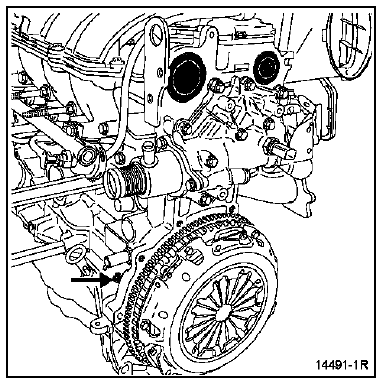 14491-1R