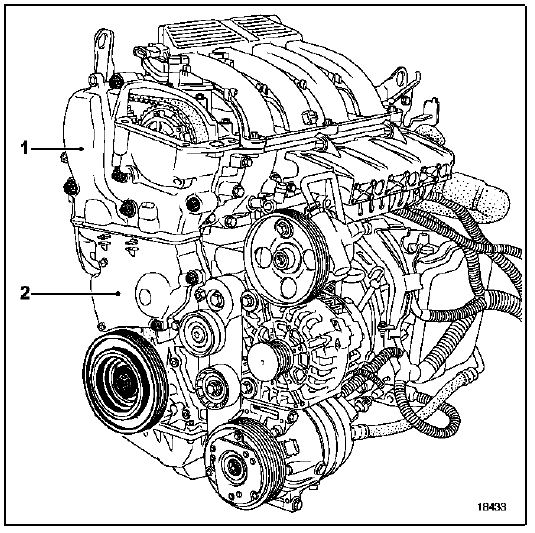 1
2
18433