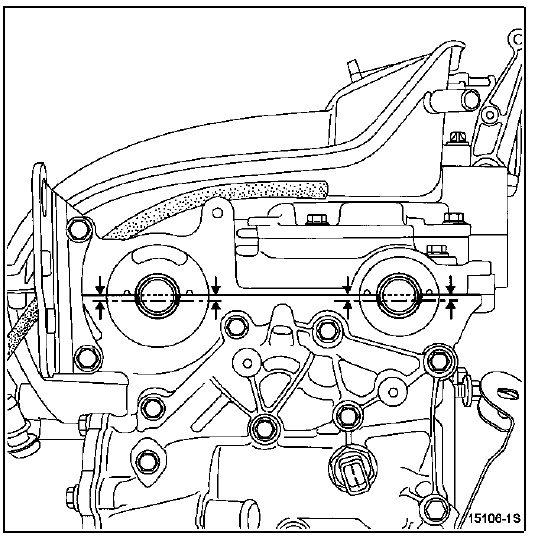 15106-1S