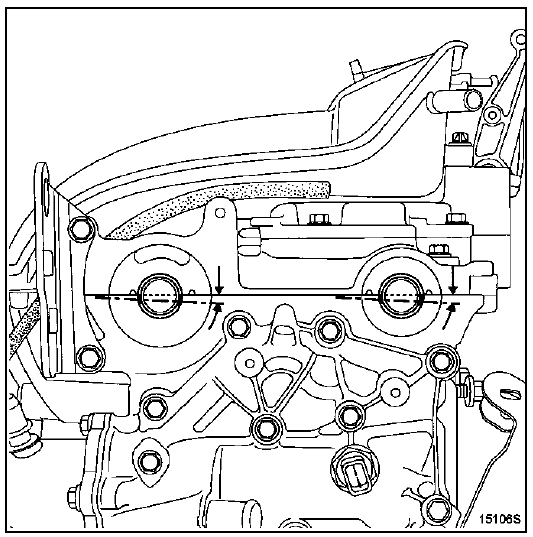 15106S