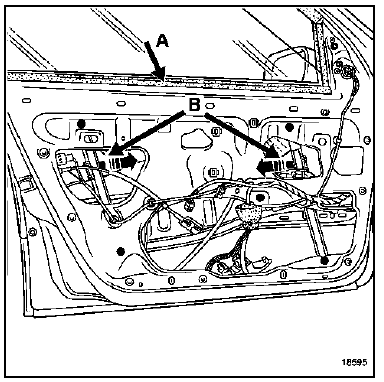 A

B

18595