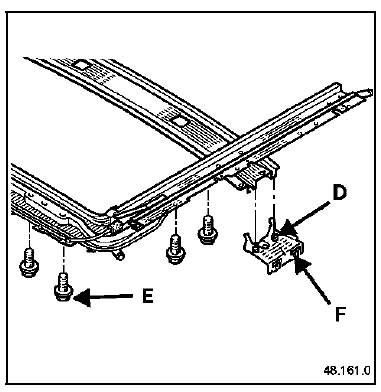 D

E

F

48.161.0