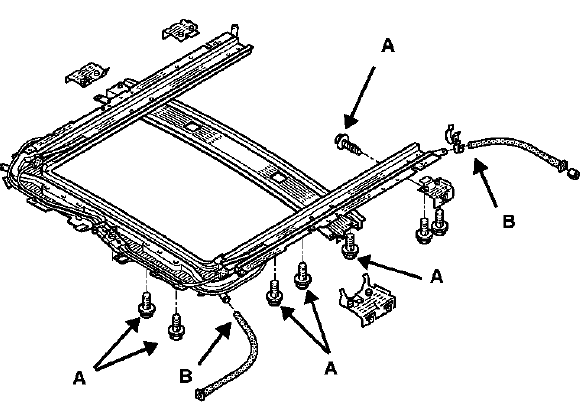 A
B
A
A
B
A