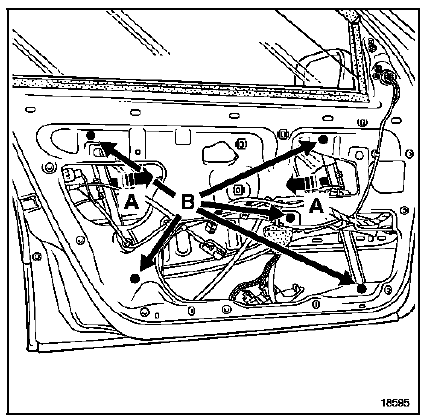 A
B
A
18585