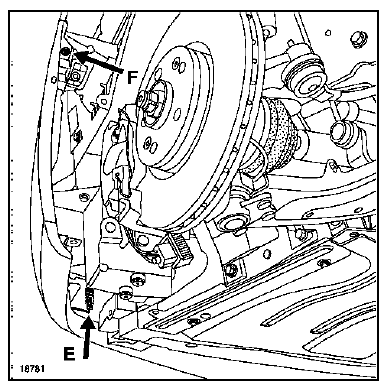 F

E

18781