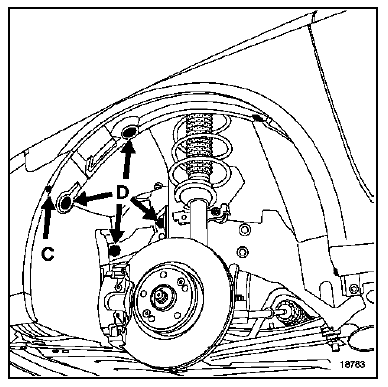 D
C
18763