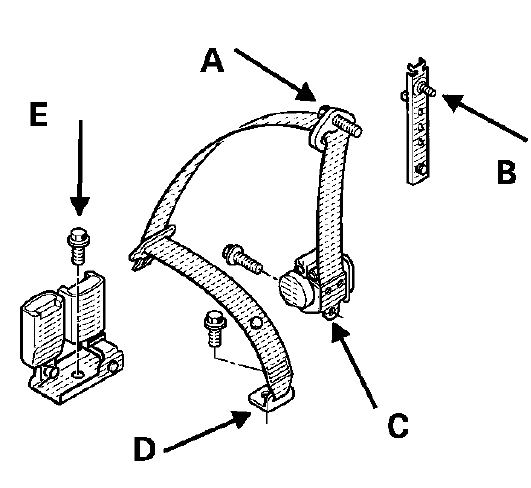 A
E
B
C
D