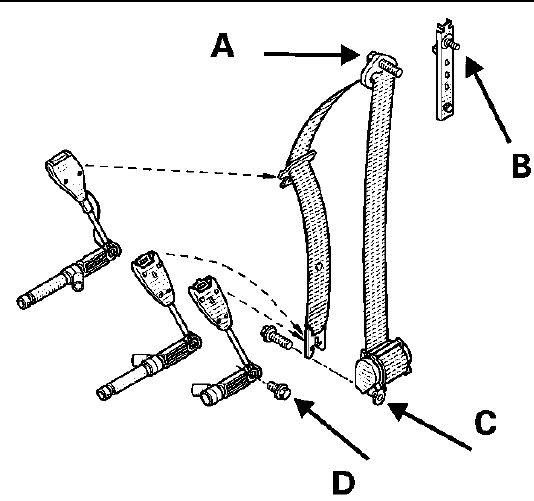 A
B
C
D