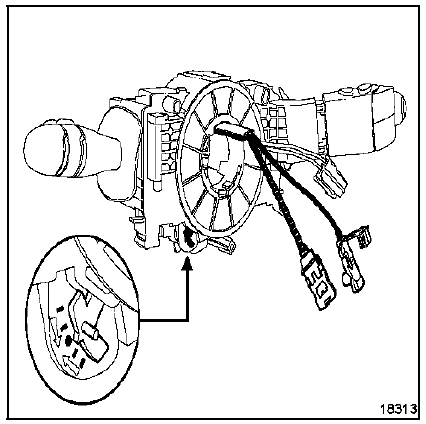 18313