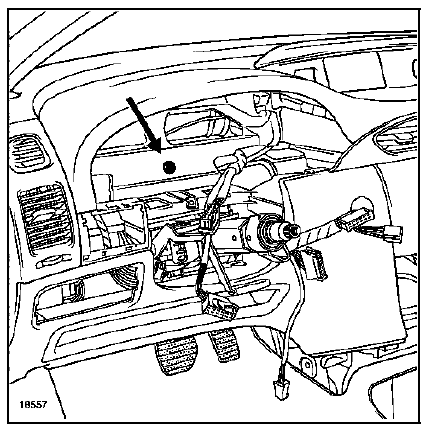 18557