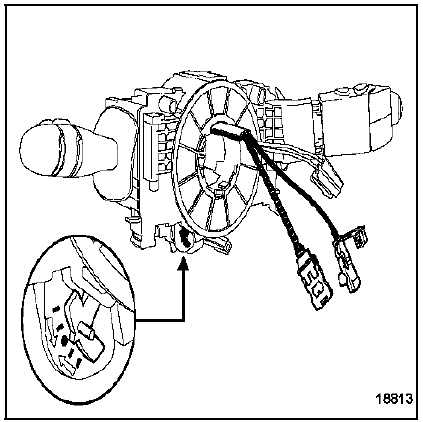 18813