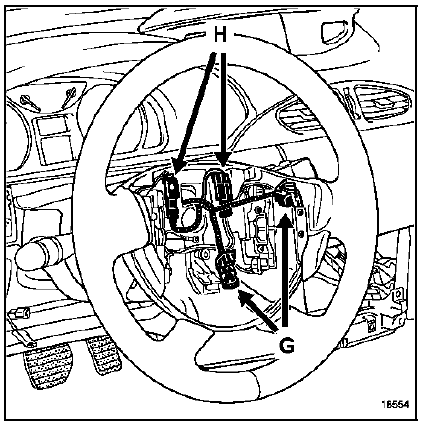 H

G

18554