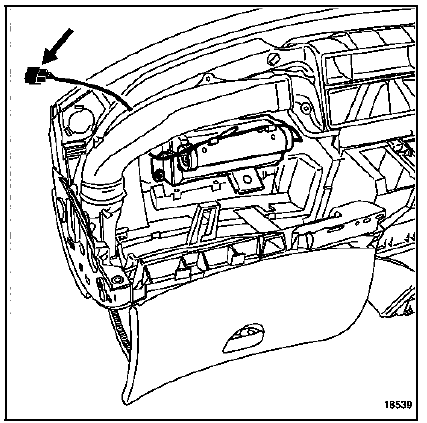 18539