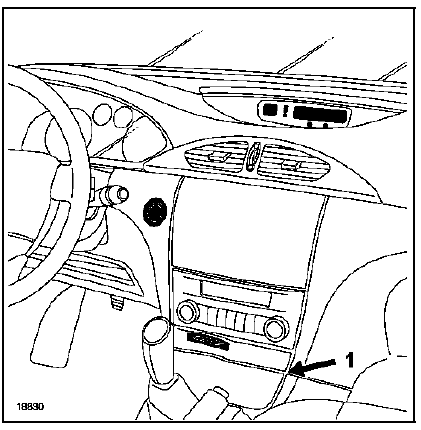 1

18830