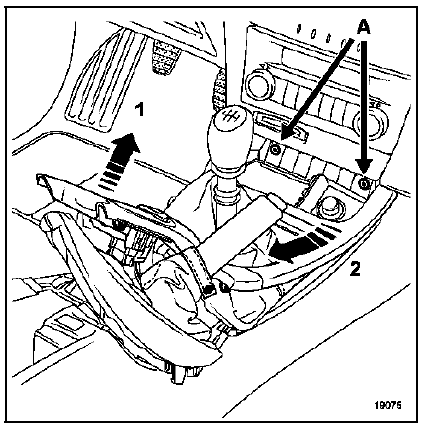 A
1
2
19075