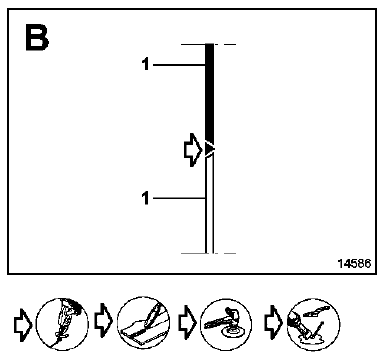 B

1

1

14586